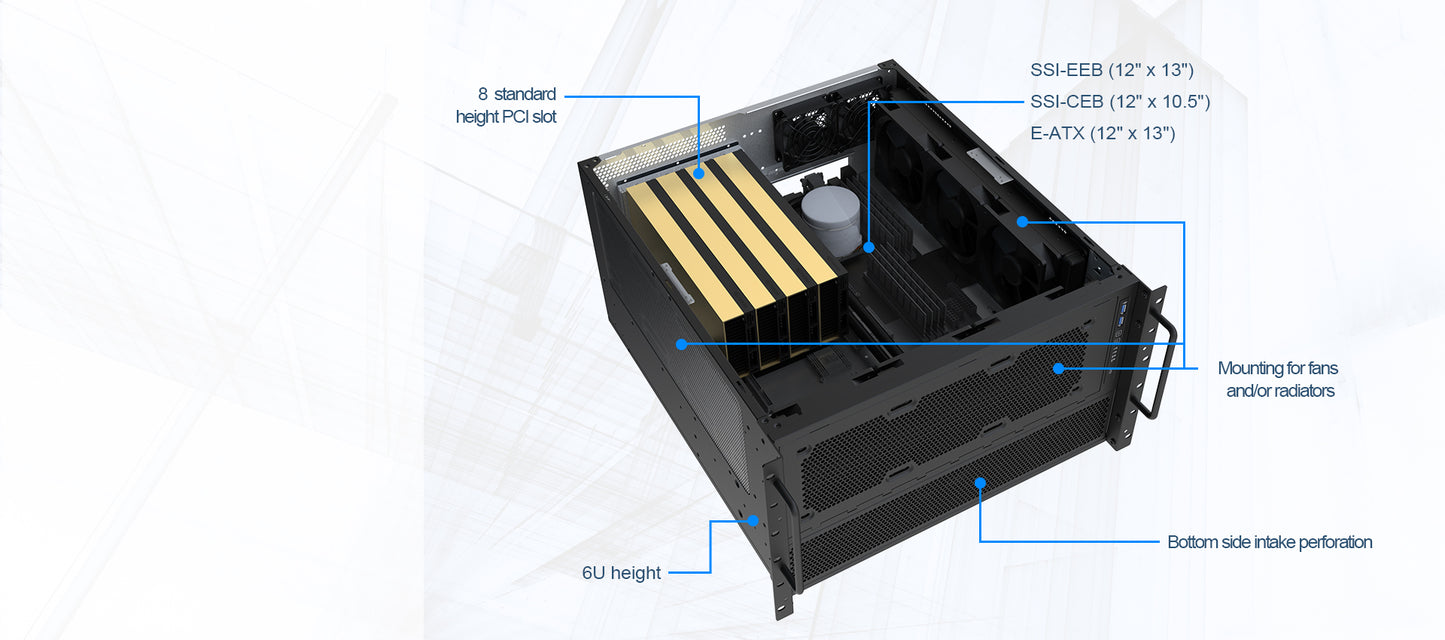 8 standard height PCI slot

SSI-EEB (12" x 13")
SSI-CEB (12" x 10.5")
E-ATX (12" x 13")

Mounting for fans and/or radiators

Bottom side intake perforation

6U height