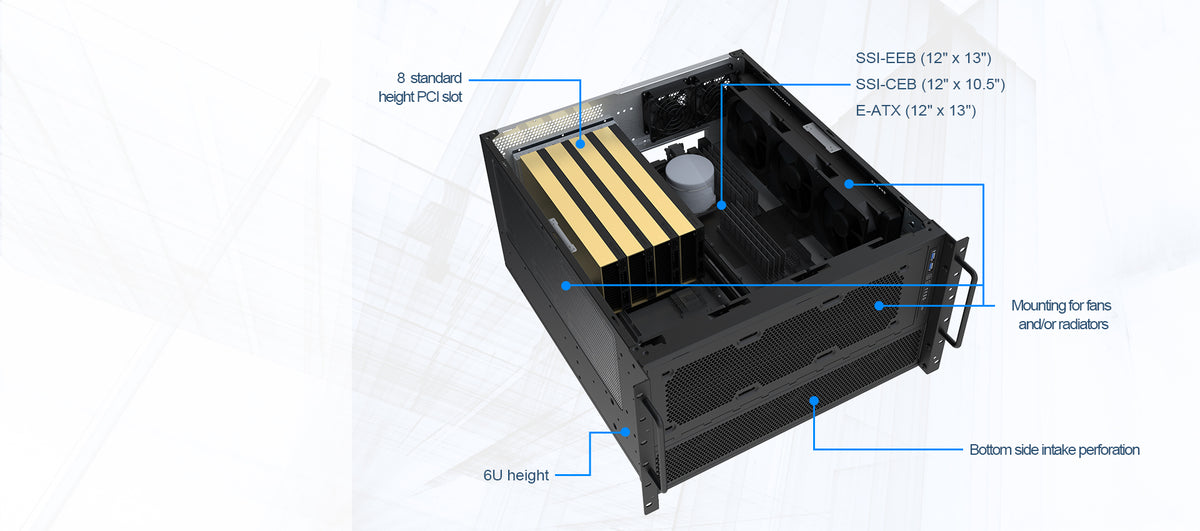 8 standard
height PCI slot

SSI-EEB (12" x 13")
SSI-CEB (12" x 10.5")
E-ATX (12" x 13")

Mounting for fans
and/or radiators

Bottom side intake perforation

6U height